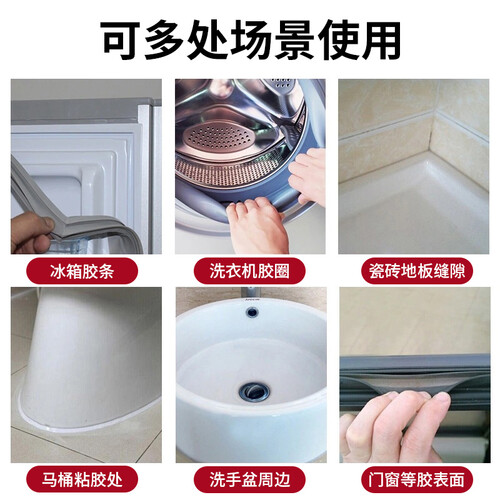 可多处场景使用

冰箱胶条

洗衣机胶圈

瓷砖地板缝隙

马桶粘胶处

洗手盆周边

门窗等胶表面