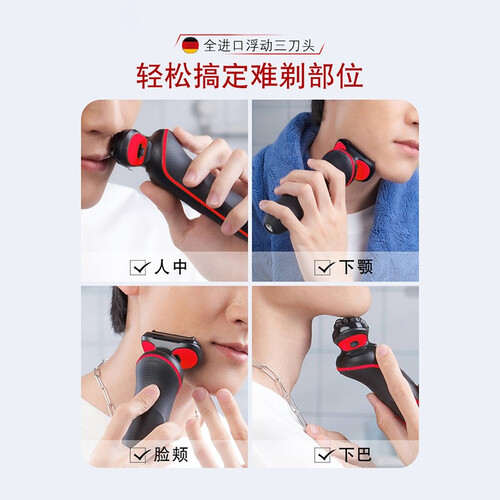 全进口浮动三刀头

轻松搞定难剃部位

人中

下颚

脸颊

下巴