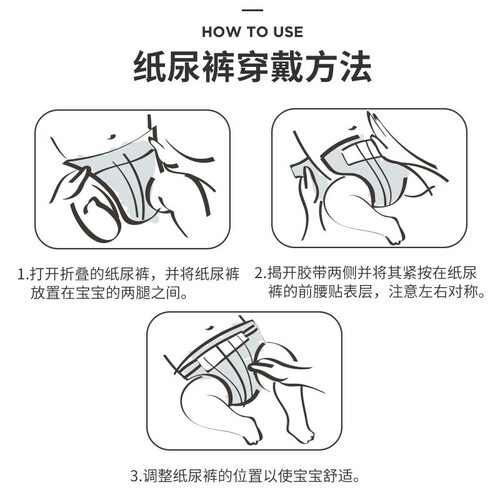 HOW TO USE

纸尿裤穿戴方法

1.打开折叠的纸尿裤，并将纸尿裤放置在宝宝的两腿之间。

2.揭开胶带两侧并将其紧按在纸尿裤的前腰贴表层，注意左右对称。

3.调整纸尿裤的位置以使宝宝舒适。