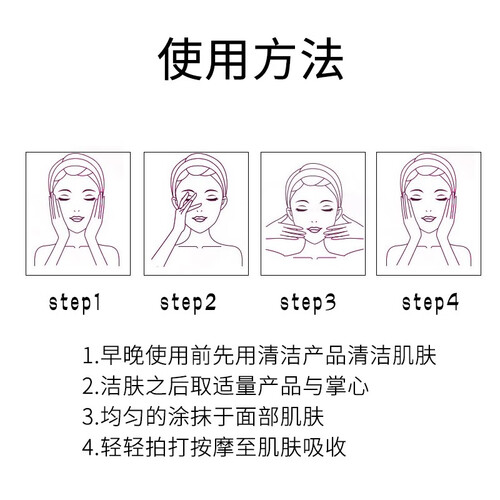 使用方法

step1 step2 step3 step4

1.早晚使用前先用清洁产品清洁肌肤
2.洁肤之后取适量产品与掌心
3.均匀的涂抹于面部肌肤
4.轻轻拍打按摩至肌肤吸收