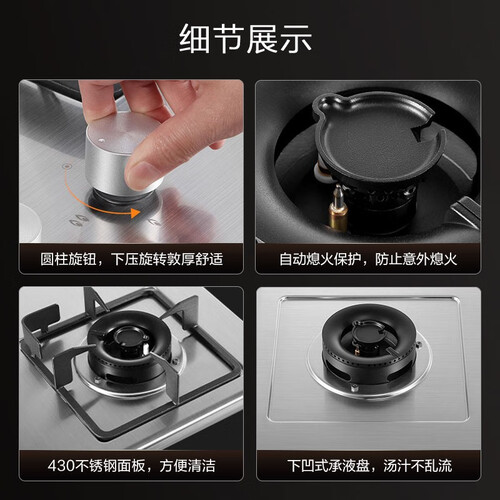 细节展示

圆柱旋钮，下压旋转敦厚舒适

自动熄火保护，防止意外熄火

430不锈钢面板，方便清洁

下凹式承液盘，汤汁不乱流