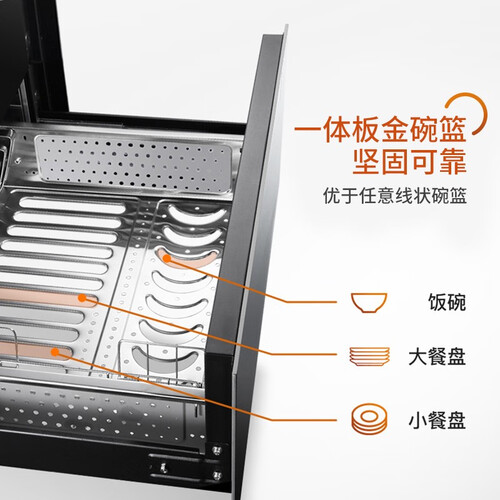 一体板金碗篮
坚固可靠
优于任意线状碗篮

饭碗

大餐盘

小餐盘