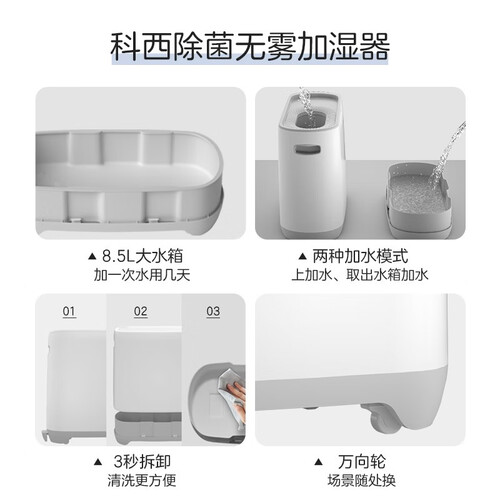 科西除菌无雾加湿器

▲ 8.5L大水箱
加一次水用几天

▲ 两种加水模式
上加水、取出水箱加水

01

02

03

▲ 3秒拆卸
清洗更方便

▲ 万向轮
场景随处换