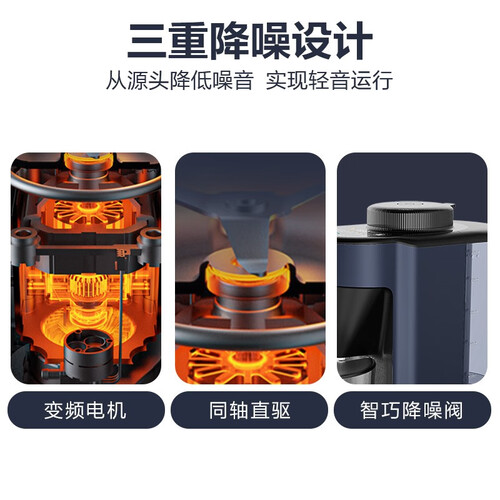 三重降噪设计

从源头降低噪音 实现轻音运行

变频电机

同轴直驱

智巧降噪阀