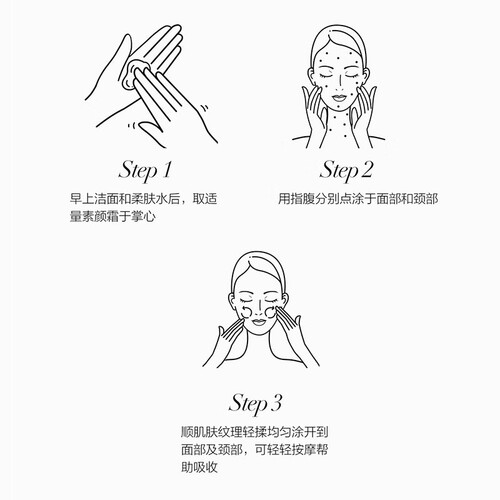 Step 1

早上洁面和柔肤水后，取适量素颜霜于掌心

Step 2

用指腹分别点涂于面部和颈部

Step 3

顺肌肤纹理轻揉均匀涂开到面部及颈部，可轻轻按摩帮助吸收