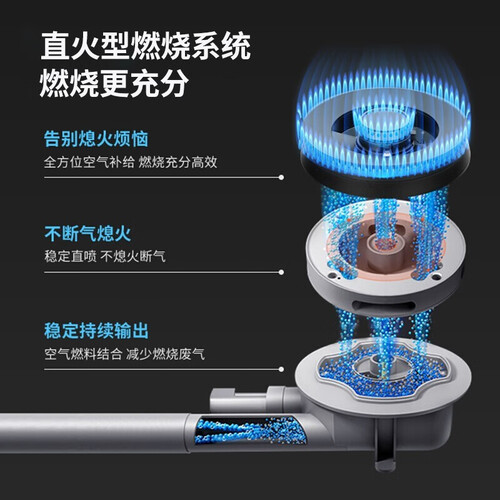 直火型燃烧系统
燃烧更充分

告别熄火烦恼
全方位空气补给 燃烧充分高效

不断气熄火
稳定直喷 不熄火断气

稳定持续输出
空气燃料结合 减少燃烧废气