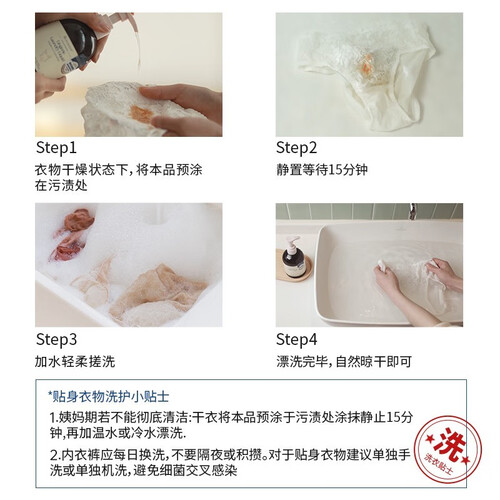 Step1
衣物干燥状态下，将本品预涂在污渍处

Step2
静置等待15分钟

Step3
加水轻柔搓洗

Step4
漂洗完毕，自然晾干即可

*贴身衣物洗护小贴士

1.姨妈期若不能彻底清洁:干衣将本品预涂于污渍处涂抹静止15分钟,再加温水或冷水漂洗.

2.内衣裤应每日换洗，不要隔夜或积攒。对于贴身衣物建议单独手洗或单独机洗，避免细菌交叉感染

洗
洗衣贴士