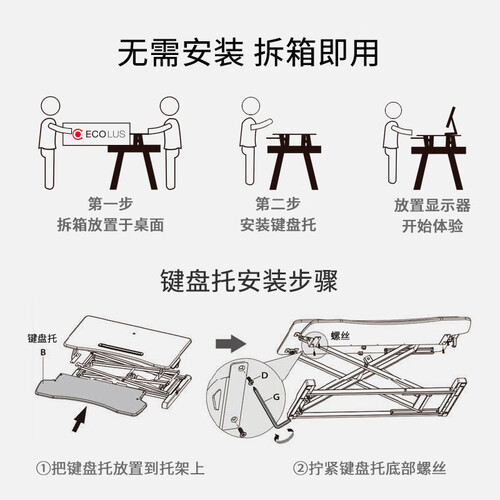 无需安装 拆箱即用

ECOLUS

第一步
拆箱放置于桌面

第二步
安装键盘托

放置显示器
开始体验

键盘托安装步骤

键盘托
B

螺丝
D
G

①把键盘托放置到托架上

②拧紧键盘托底部螺丝