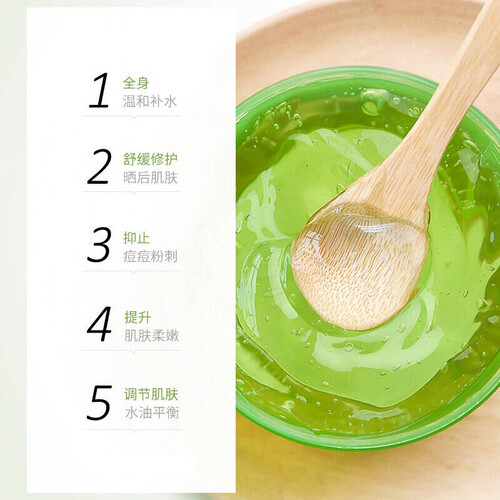 1 全身
温和补水

2 舒缓修护
晒后肌肤

3 抑止
痘痘粉刺

4 提升
肌肤柔嫩

5 调节肌肤
水油平衡