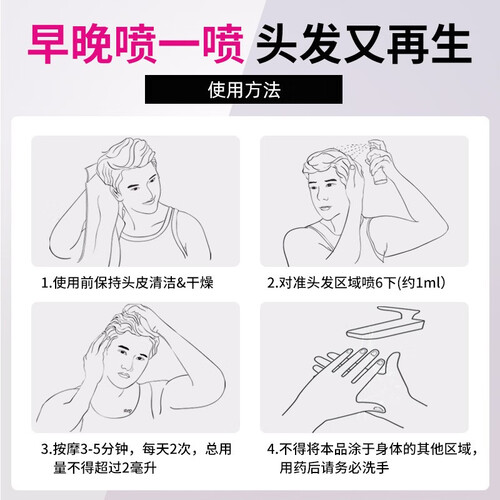 早晚喷一喷 头发又再生

使用方法

1.使用前保持头皮清洁&干燥

2.对准头发区域喷6下(约1ml)

3.按摩3-5分钟，每天2次，总用量不得超过2毫升

4.不得将本品涂于身体的其他区域，用药后请务必洗手