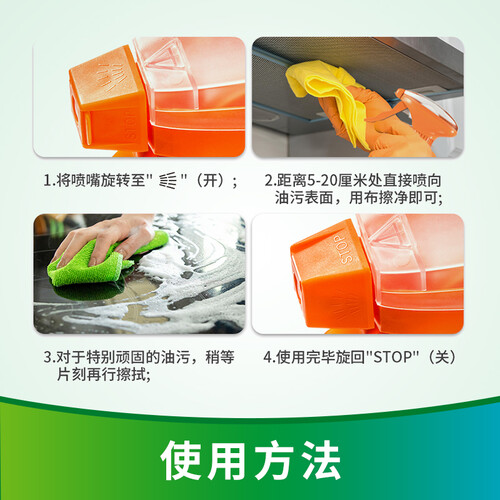 STOP

1.将喷嘴旋转至"  "（开）；

2.距离5-20厘米处直接喷向油污表面，用布擦净即可；

STOP

3.对于特别顽固的油污，稍等片刻再行擦拭；

4.使用完毕旋回"STOP"（关）

使用方法