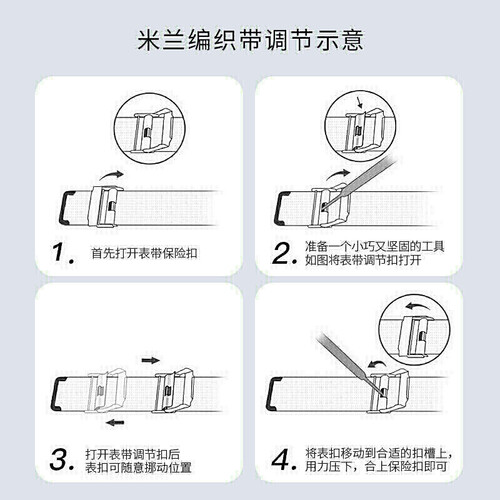 米兰编织带调节示意

1. 首先打开表带保险扣

2. 准备一个小巧又坚固的工具
如图将表带调节扣打开

3. 打开表带调节扣后
表扣可随意挪动位置

4. 将表扣移动到合适的扣槽上，
用力压下，合上保险扣即可