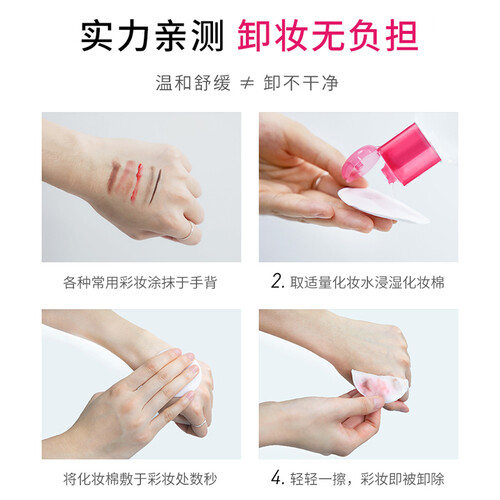 实力亲测 卸妆无负担

温和舒缓 ≠ 卸不干净

各种常用彩妆涂抹于手背

2. 取适量化妆水浸湿化妆棉

将化妆棉敷于彩妆处数秒

4. 轻轻一擦，彩妆即被卸除