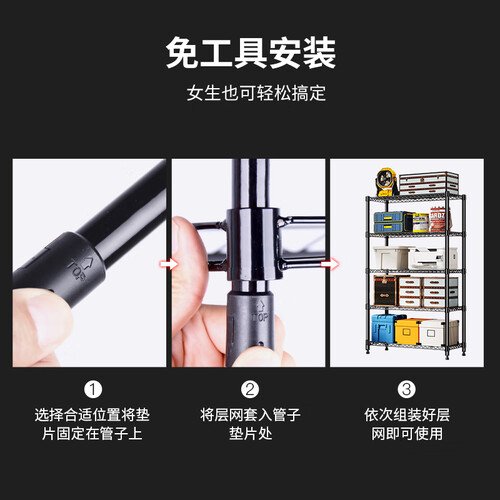 免工具安装

女生也可轻松搞定

TOP

TOP

①
选择合适位置将垫片固定在管子上

②
将层网套入管子垫片处

③
依次组装好层网即可使用