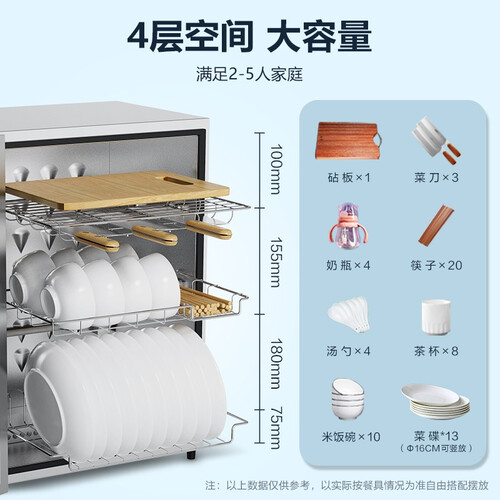 4层空间 大容量

满足2-5人家庭

100mm

155mm

180mm

75mm

砧板×1

菜刀×3

奶瓶×4

筷子×20

汤勺×4

茶杯×8

米饭碗×10

菜碟*13
（Φ16CM可竖放）

注：以上数据仅供参考，以实际按餐具情况为准自由搭配摆放