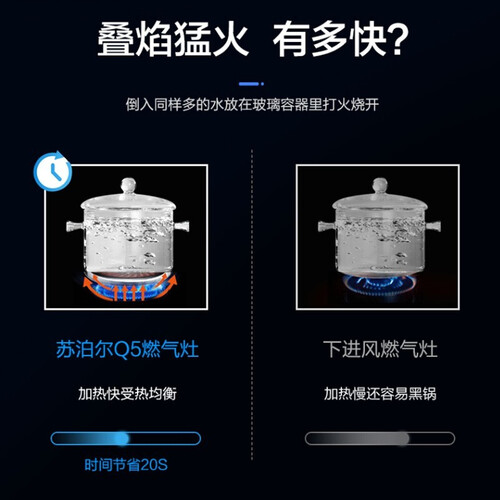 叠焰猛火 有多快?

倒入同样多的水放在玻璃容器里打火烧开

苏泊尔Q5燃气灶

加热快受热均衡

时间节省20S

下进风燃气灶

加热慢还容易黑锅