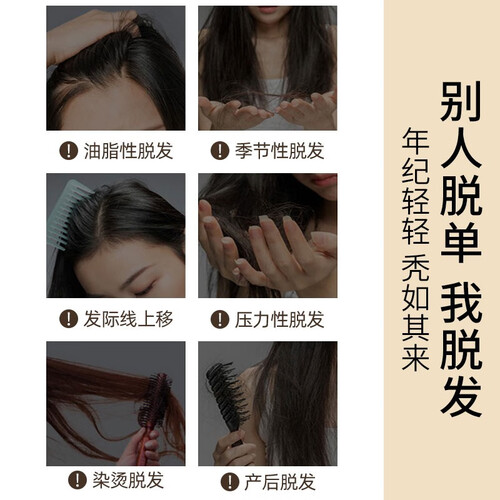 ! 油脂性脱发
! 季节性脱发
! 发际线上移
! 压力性脱发
! 染烫脱发
! 产后脱发

别人脱单 我脱发

年纪轻轻 秃如其来