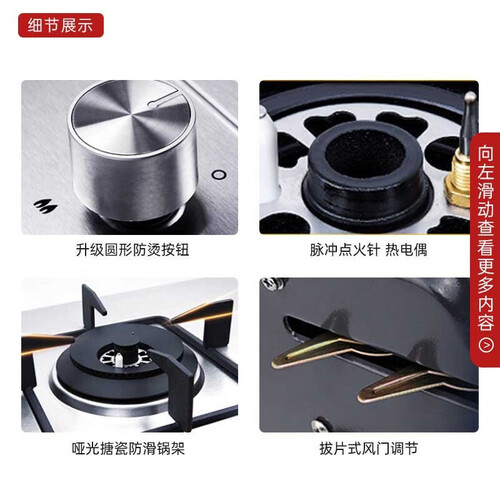 细节展示

升级圆形防烫按钮

脉冲点火针 热电偶

哑光搪瓷防滑锅架

拔片式风门调节

向左滑动查看更多内容