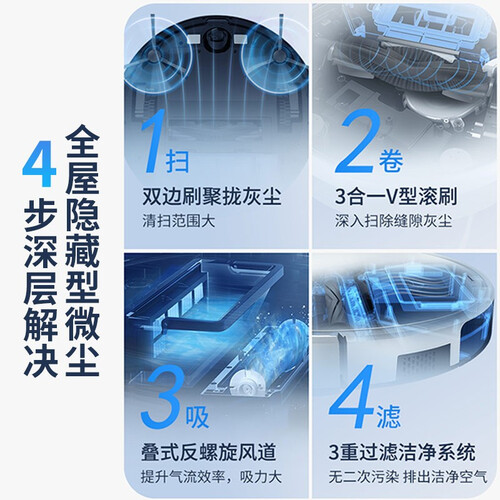 4步深层解决

全屋隐藏型微尘

1扫
双边刷聚拢灰尘
清扫范围大

2卷
3合一V型滚刷
深入扫除缝隙灰尘

3吸
叠式反螺旋风道
提升气流效率，吸力大

4滤
3重过滤洁净系统
无二次污染 排出洁净空气