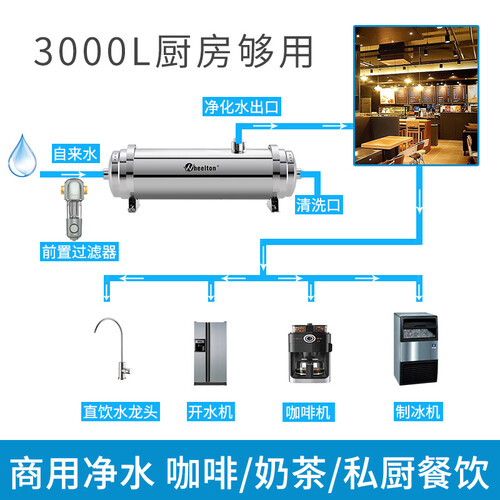 3000L厨房够用

净化水出口

自来水

Wheelton

清洗口

前置过滤器

直饮水龙头

开水机

咖啡机

制冰机

商用净水 咖啡/奶茶/私厨餐饮