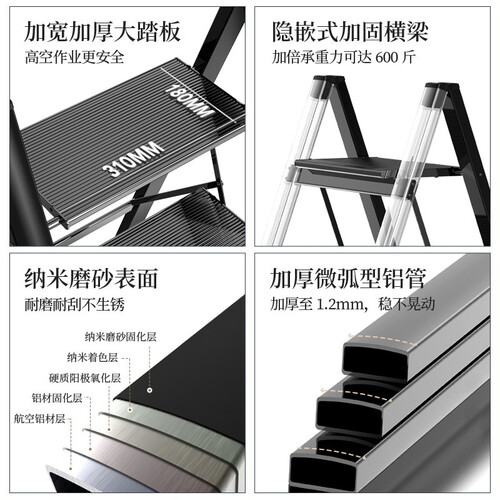 加宽加厚大踏板
高空作业更安全

180MM
310MM

隐嵌式加固横梁
加倍承重力可达 600 斤

纳米磨砂表面
耐磨耐刮不生锈

纳米磨砂固化层
纳米着色层
硬质阳极氧化层
铝材固化层
航空铝材层

加厚微弧型铝管
加厚至 1.2mm，稳不晃动