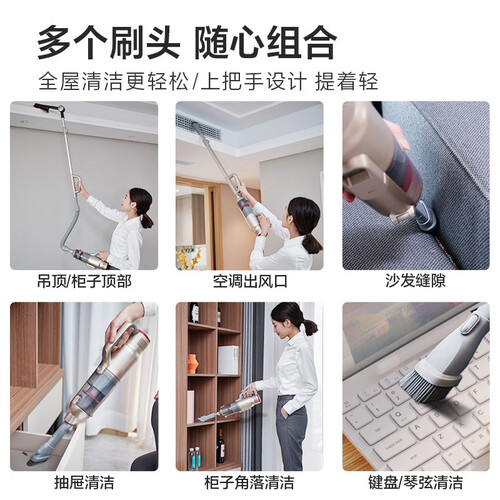 多个刷头 随心组合

全屋清洁更轻松/上把手设计 提着轻

吊顶/柜子顶部

空调出风口

沙发缝隙

抽屉清洁

柜子角落清洁

键盘/琴弦清洁