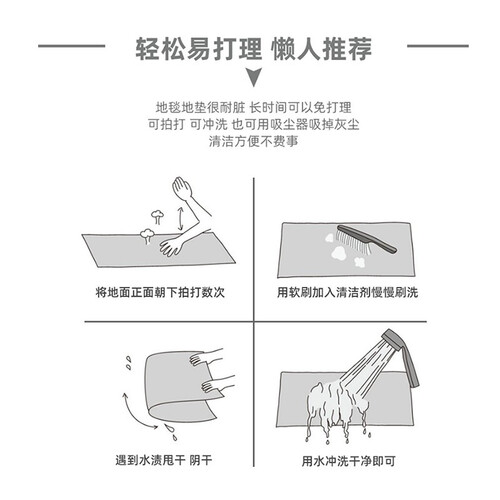 轻松易打理 懒人推荐

地毯地垫很耐脏 长时间可以免打理
可拍打 可冲洗 也可用吸尘器吸掉灰尘
清洁方便不费事

将地面正面朝下拍打数次

用软刷加入清洁剂慢慢刷洗

遇到水渍甩干 阴干

用水冲洗干净即可