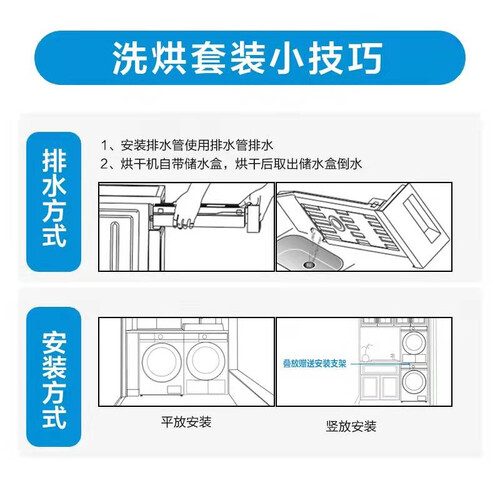 洗烘套装小技巧

排水方式

1、安装排水管使用排水管排水
2、烘干机自带储水盒，烘干后取出储水盒倒水

安装方式

叠放赠送安装支架

平放安装

竖放安装