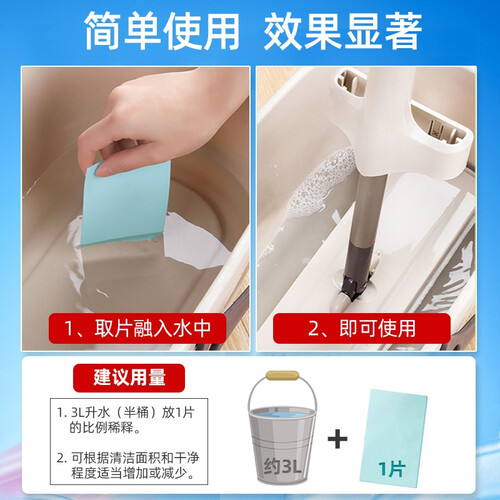 简单使用 效果显著

1、取片融入水中

2、即可使用

建议用量

1. 3L升水（半桶）放1片的比例稀释。

2. 可根据清洁面积和干净程度适当增加或减少。

约3L

+

1片