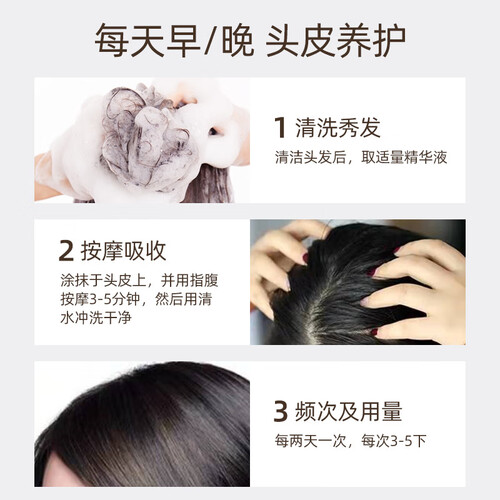 每天早/晚 头皮养护

1 清洗秀发

清洁头发后，取适量精华液

2 按摩吸收

涂抹于头皮上，并用指腹按摩3-5分钟，然后用清水冲洗干净

3 频次及用量

每两天一次，每次3-5下