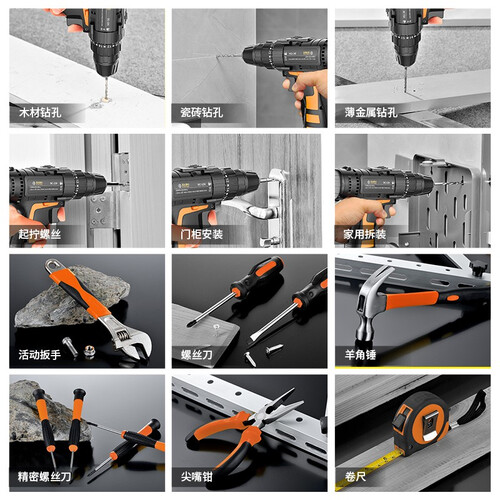 木材钻孔

瓷砖钻孔

薄金属钻孔

起拧螺丝

门柜安装

家用拆装

活动扳手

螺丝刀

羊角锤

精密螺丝刀

尖嘴钳

卷尺