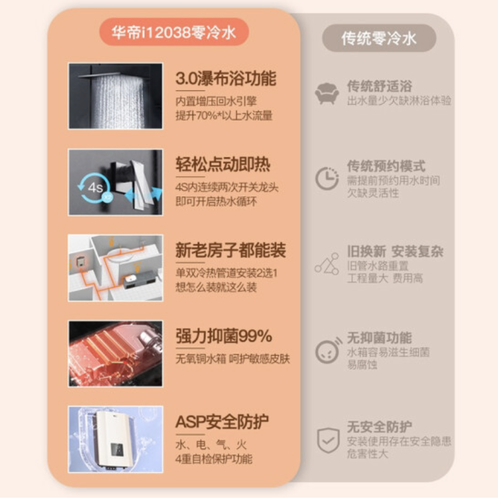 华帝i12038零冷水

3.0瀑布浴功能
内置增压回水引擎
提升70%*以上水流量

4s

轻松点动即热
4S内连续两次开关龙头
即可开启热水循环

新老房子都能装
单双冷热管道安装2选1
想怎么装就这么装

强力抑菌99%
无氧铜水箱 呵护敏感皮肤

ASP安全防护
水、电、气、火
4重自检保护功能

传统零冷水

传统舒适浴
出水量少欠缺淋浴体验

传统预约模式
需提前预约用水时间
欠缺灵活性

旧换新 安装复杂
旧管水路重置
工程量大 费用高

无抑菌功能
水箱容易滋生细菌
易腐蚀

无安全防护
安装使用存在安全隐患
危害性大