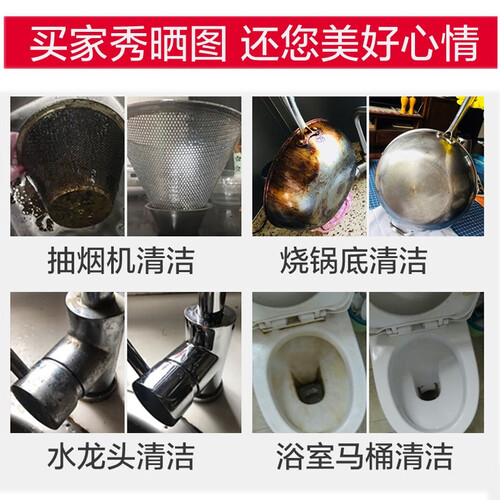 买家秀晒图 还您美好心情

抽烟机清洁

烧锅底清洁

水龙头清洁

浴室马桶清洁