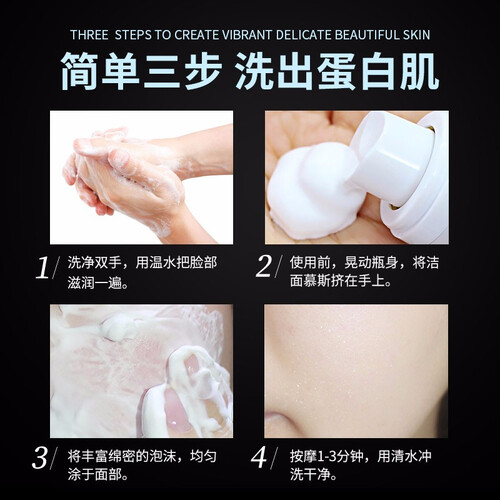 THREE STEPS TO CREATE VIBRANT DELICATE BEAUTIFUL SKIN

简单三步 洗出蛋白肌

1/ 洗净双手，用温水把脸部滋润一遍。

2/ 使用前，晃动瓶身，将洁面慕斯挤在手上。

3/ 将丰富绵密的泡沫，均匀涂于面部。

4/ 按摩1-3分钟，用清水冲洗干净。