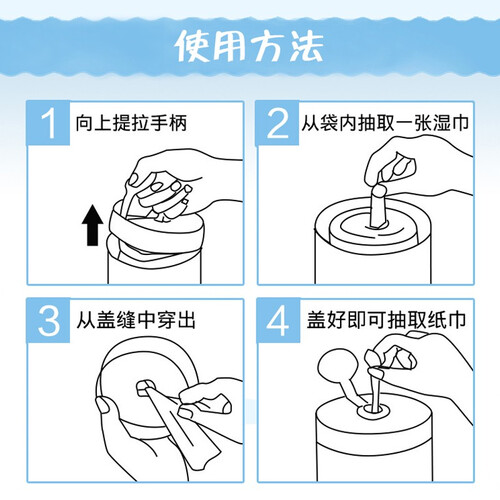 使用方法

1 向上提拉手柄

2 从袋内抽取一张湿巾

3 从盖缝中穿出

4 盖好即可抽取纸巾