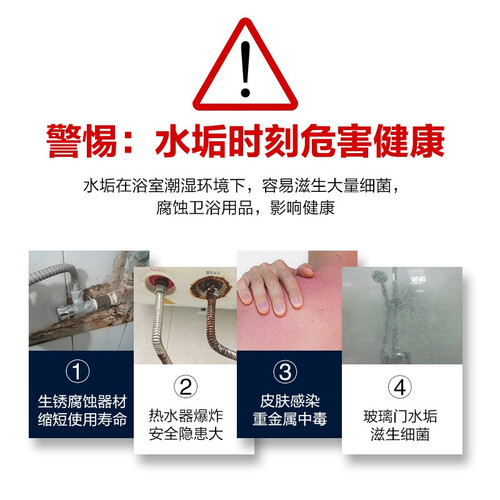 !

警惕：水垢时刻危害健康

水垢在浴室潮湿环境下，容易滋生大量细菌，腐蚀卫浴用品，影响健康

①
生锈腐蚀器材
缩短使用寿命

②
热水器爆炸
安全隐患大

③
皮肤感染
重金属中毒

④
玻璃门水垢
滋生细菌