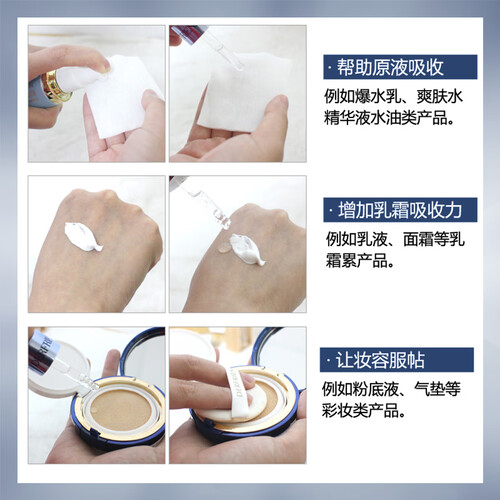 · 帮助原液吸收

例如爆水乳、爽肤水精华液水油类产品。

· 增加乳霜吸收力

例如乳液、面霜等乳霜累产品。

· 让妆容服帖

例如粉底液、气垫等彩妆类产品。