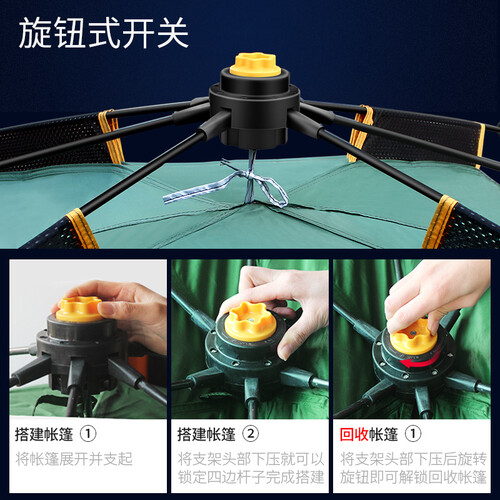 旋钮式开关

搭建帐篷 ①
将帐篷展开并支起

搭建帐篷 ②
将支架头部下压就可以锁定四边杆子完成搭建

回收帐篷 ①
将支架头部下压后旋转旋钮即可解锁回收帐篷