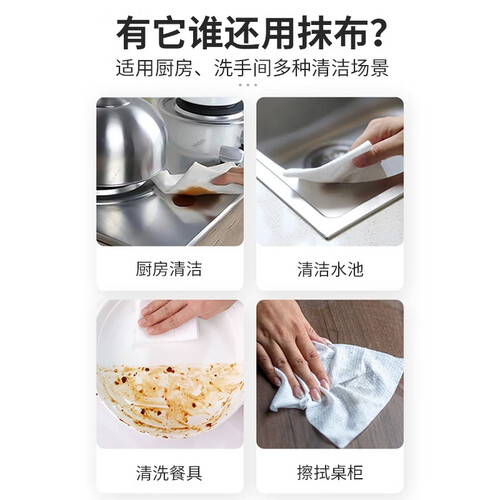 有它谁还用抹布?
适用厨房、洗手间多种清洁场景

厨房清洁

清洁水池

清洗餐具

擦拭桌柜