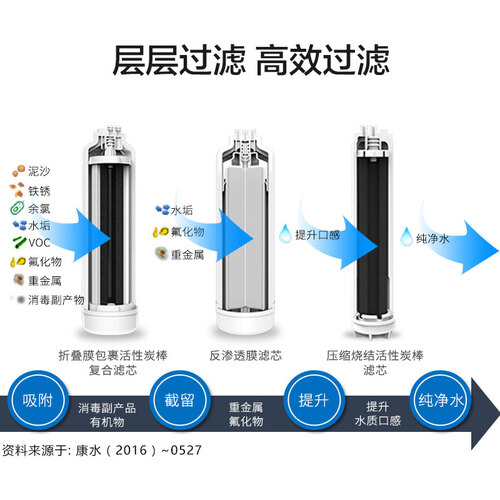 层层过滤 高效过滤

泥沙
铁锈
余氯
水垢
VOC
氟化物
重金属
消毒副产物

水垢
氟化物
重金属

提升口感

纯净水

折叠膜包裹活性炭棒复合滤芯

反渗透膜滤芯

压缩烧结活性炭棒滤芯

吸附
消毒副产品
有机物

截留
重金属
氟化物

提升
提升
水质口感

纯净水

资料来源于: 康水（2016）~0527