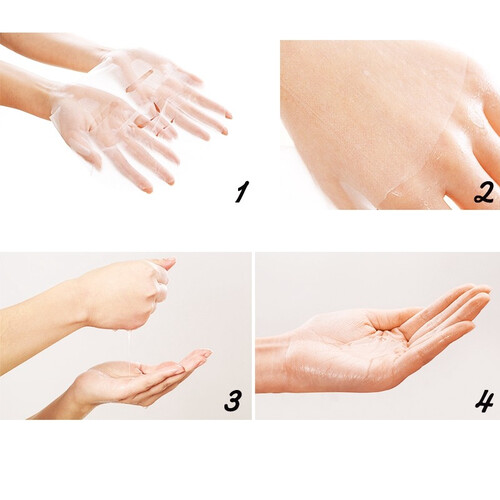 1

2

3

4