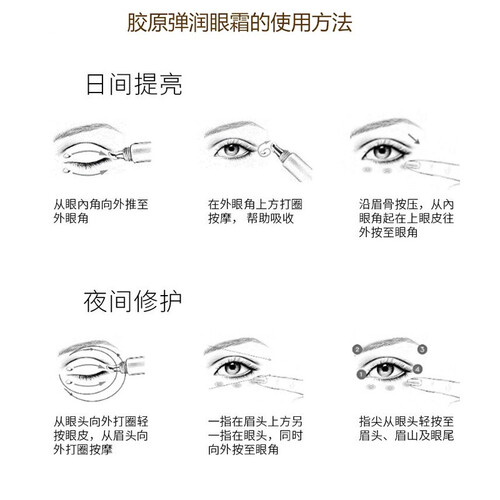 胶原弹润眼霜的使用方法

日间提亮

从眼内角向外推至外眼角

在外眼角上方打圈按摩，帮助吸收

沿眉骨按压，从内眼角起在上眼皮往外按至眼角

夜间修护

从眼头向外打圈轻按眼皮，从眉头向外打圈按摩

一指在眉头上方另一指在眼头，同时向外按至眼角

2 3 1 4

指尖从眼头轻按至眉头、眉山及眼尾