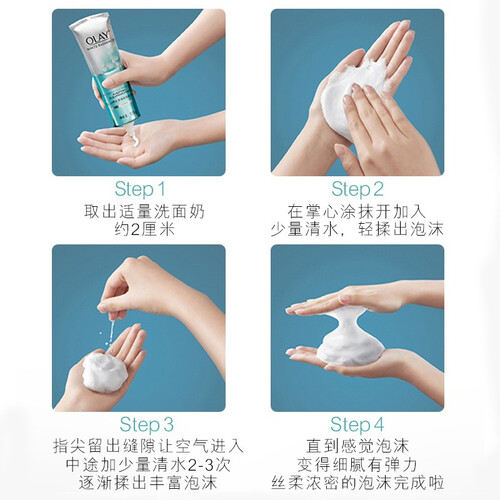 OLAY
WHITE RADIANCE

Step 1
取出适量洗面奶
约2厘米

Step 2
在掌心涂抹开加入
少量清水，轻揉出泡沫

Step 3
指尖留出缝隙让空气进入
中途加少量清水2-3次
逐渐揉出丰富泡沫

Step 4
直到感觉泡沫
变得细腻有弹力
丝柔浓密的泡沫完成啦