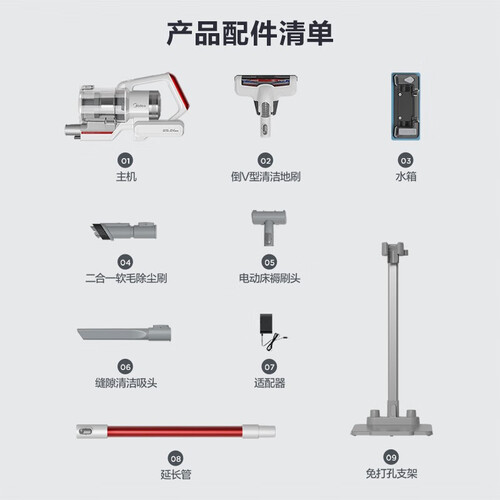 产品配件清单

01
主机

02
倒V型清洁地刷

03
水箱

04
二合一软毛除尘刷

05
电动床褥刷头

06
缝隙清洁吸头

07
适配器

08
延长管

09
免打孔支架