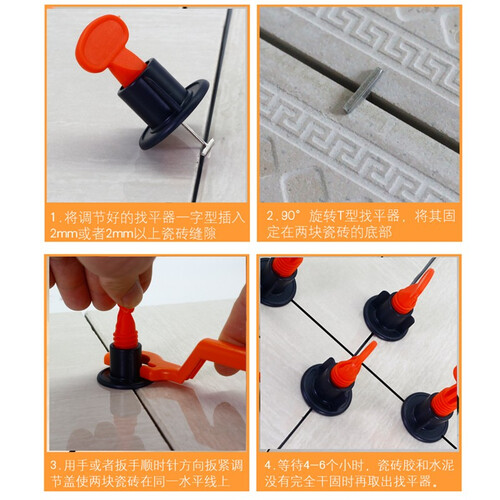 1.将调节好的找平器一字型插入2mm或者2mm以上瓷砖缝隙

2.90°旋转T型找平器，将其固定在两块瓷砖的底部

3.用手或者扳手顺时针方向扳紧调节盖使两块瓷砖在同一水平线上

4.等待4-6个小时，瓷砖胶和水泥没有完全干固时再取出找平器。