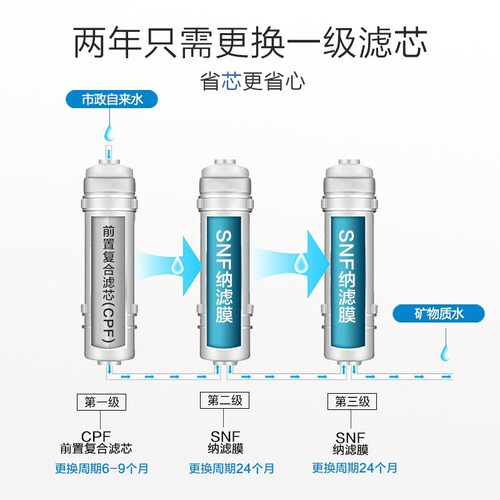 两年只需更换一级滤芯

省芯更省心

市政自来水

前置复合滤芯(CPF)

SNF纳滤膜

SNF纳滤膜

矿物质水

第一级
CPF
前置复合滤芯
更换周期6-9个月

第二级
SNF
纳滤膜
更换周期24个月

第三级
SNF
纳滤膜
更换周期24个月