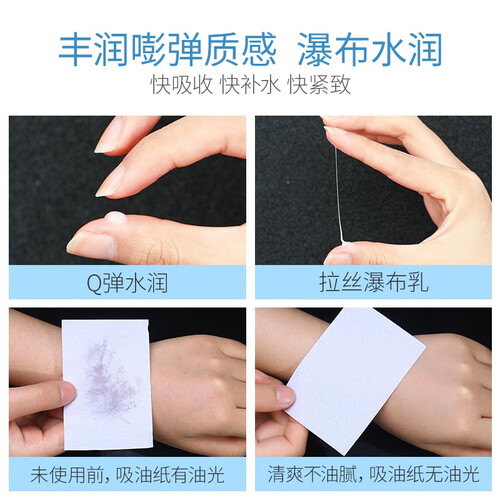 丰润嘭弹质感 瀑布水润

快吸收 快补水 快紧致

Q弹水润

拉丝瀑布乳

未使用前，吸油纸有油光

清爽不油腻，吸油纸无油光