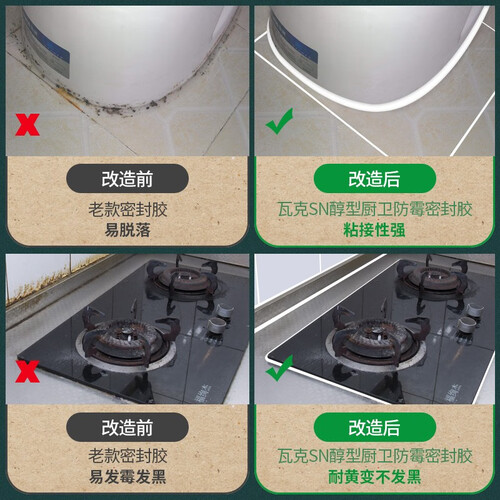 改造前

老款密封胶

易脱落

改造后

瓦克SN醇型厨卫防霉密封胶

粘接性强

改造前

老款密封胶

易发霉发黑

改造后

瓦克SN醇型厨卫防霉密封胶

耐黄变不发黑