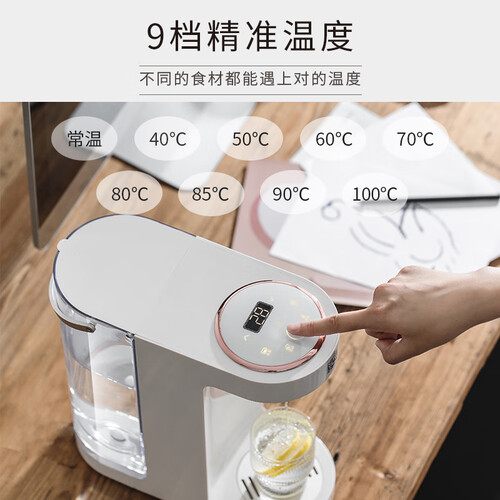 9档精准温度

不同的食材都能遇上对的温度

常温 40°C 50°C 60°C 70°C

80°C 85°C 90°C 100°C