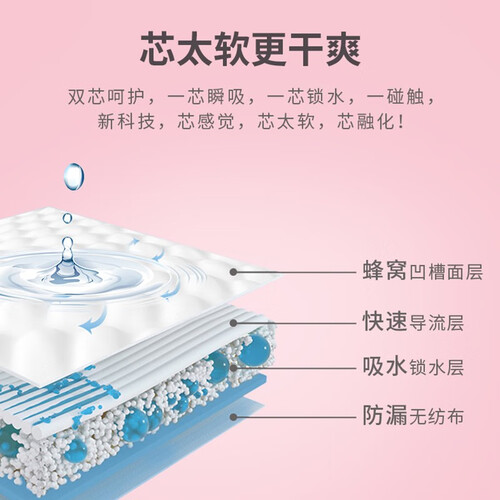 芯太软更干爽

双芯呵护，一芯瞬吸，一芯锁水，一碰触，新科技，芯感觉，芯太软，芯融化！

蜂窝凹槽面层

快速导流层

吸水锁水层

防漏无纺布